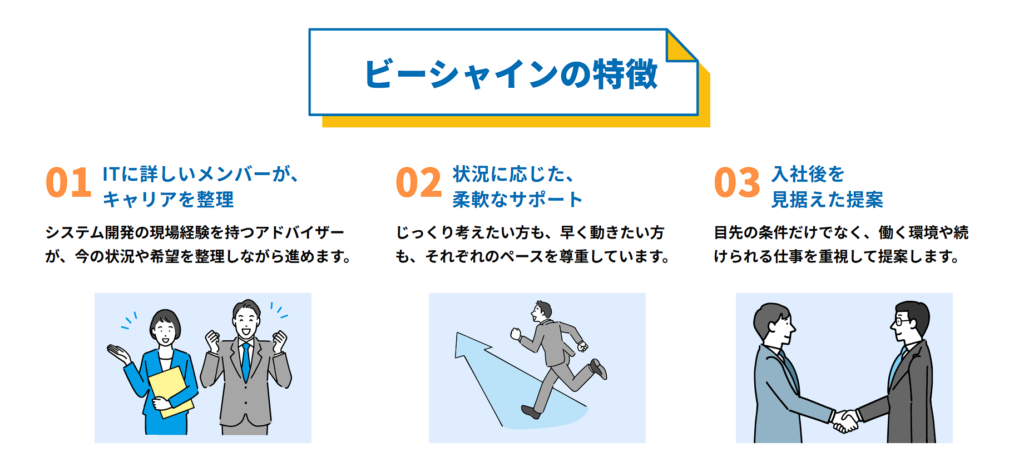 ビーシャインの特徴

01 ITに詳しいメンバーが、キャリアを整理

システム開発の現場経験を持つアドバイザーが、今の状況や希望を整理しながら進めます。

02 状況に応じた、柔軟なサポート

じっくり考えたい方も、早く動きたい方も、それぞれのペースを尊重しています。

03 入社後を見据えた提案

目先の条件だけでなく、働く環境や続けられる仕事を重視して提案します。